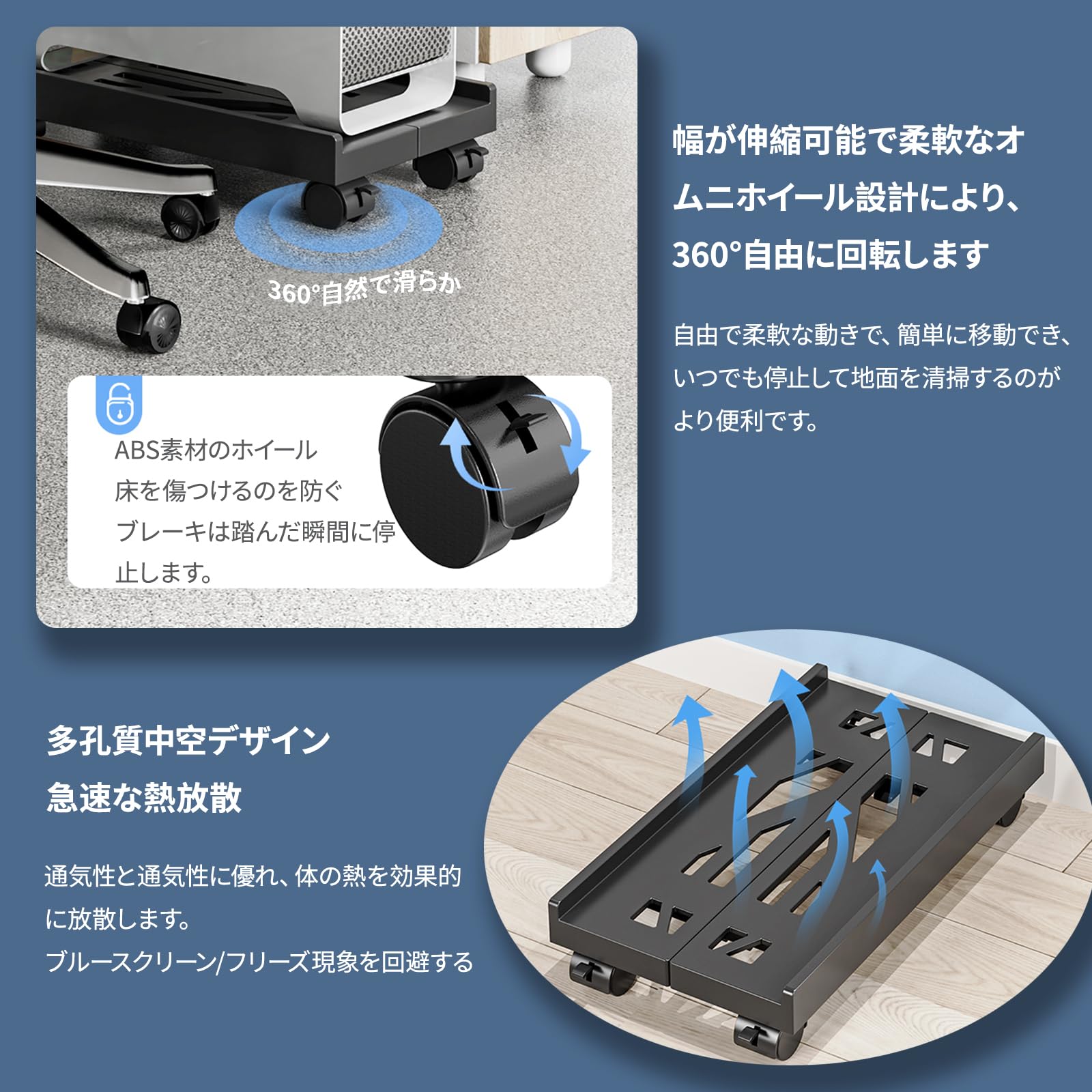 360°自然で滑らか

ABS素材のホイール
床を傷つけるのを防ぐ
ブレーキは踏んだ瞬間に停止します。

幅が伸縮可能で柔軟なオムニホイール設計により、360°自由に回転します

自由で柔軟な動きで、簡単に移動でき、いつでも停止して地面を清掃するのがより便利です。

多孔質中空デザイン
急速な熱放散

通気性と通気性に優れ、体の熱を効果的に放散します。
ブルースクリーン/フリーズ現象を回避する